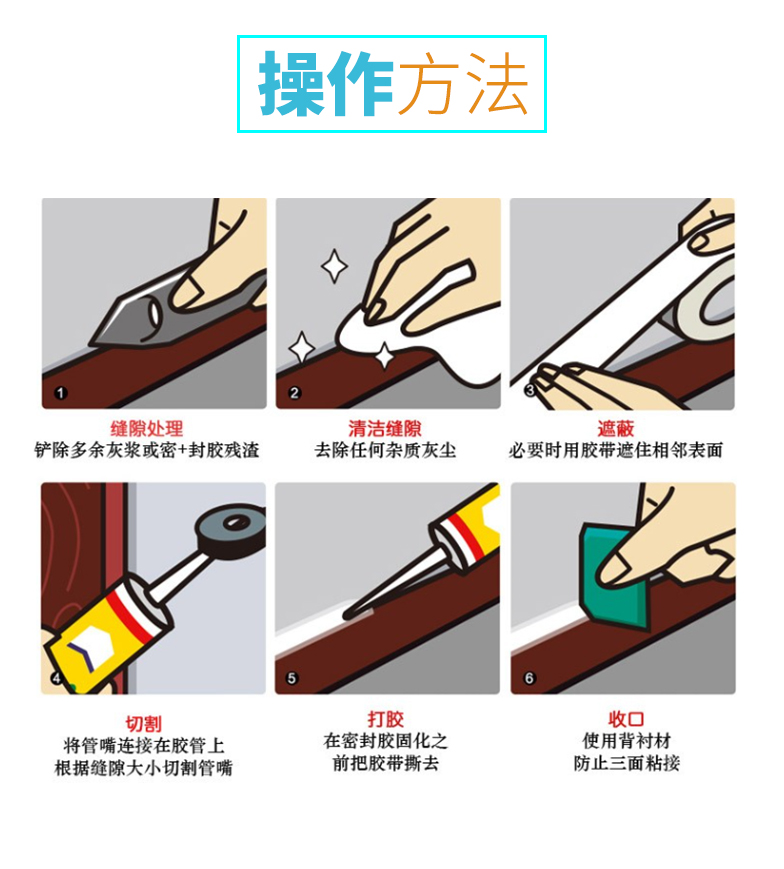 操作方法

1
缝隙处理
铲除多余灰浆或密+封胶残渣

2
清洁缝隙
去除任何杂质灰尘

3
遮蔽
必要时用胶带遮住相邻表面

4
切割
将管嘴连接在胶管上
根据缝隙大小切割管嘴

5
打胶
在密封胶固化之
前把胶带撕去

6
收口
使用背衬材
防止三面粘接