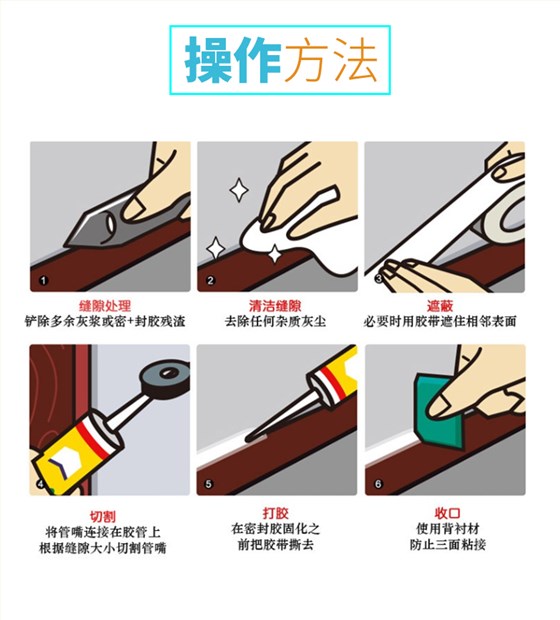 操作方法

1

缝隙处理
铲除多余灰浆或密+封胶残渣

2

清洁缝隙
去除任何杂质灰尘

3

遮蔽
必要时用胶带遮住相邻表面

4

切割
将管嘴连接在胶管上
根据缝隙大小切割管嘴

5

打胶
在密封胶固化之
前把胶带撕去

6

收口
使用背衬材
防止三面粘接